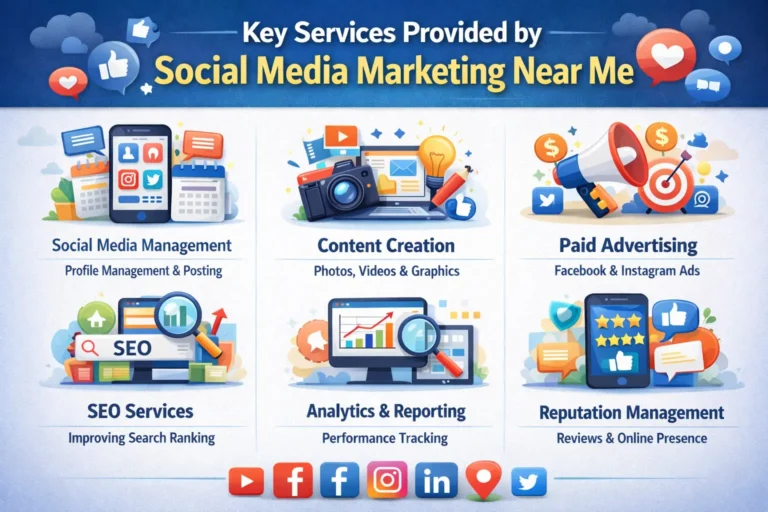 Key Services Provided by
Social Media Marketing Near Me

Social Media Management
Profile Management & Posting

Content Creation
Photos, Videos & Graphics

Paid Advertising
Facebook & Instagram Ads

SEO

SEO Services
Improving Search Ranking

Analytics & Reporting
Performance Tracking

Reputation Management
Reviews & Online Presence

f
f
in